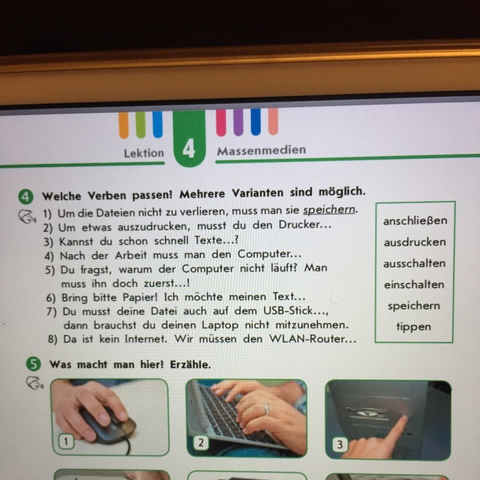 Lektion 4 Massenmedien

4 Welche Verben passen! Mehrere Varianten sind möglich.

1) Um die Dateien nicht zu verlieren, muss man sie speichern.
2) Um etwas auszudrucken, musst du den Drucker...
3) Kannst du schon schnell Texte...?
4) Nach der Arbeit muss man den Computer...
5) Du fragst, warum der Computer nicht läuft? Man muss ihn doch zuerst...!
6) Bring bitte Papier! Ich möchte meinen Text...
7) Du musst deine Datei auch auf dem USB-Stick..., dann brauchst du deinen Laptop nicht mitzunehmen.
8) Da ist kein Internet. Wir müssen den WLAN-Router...

anschließen
ausdrucken
ausschalten
einschalten
speichern
tippen

5 Was macht man hier! Erzähle.

1
2
3